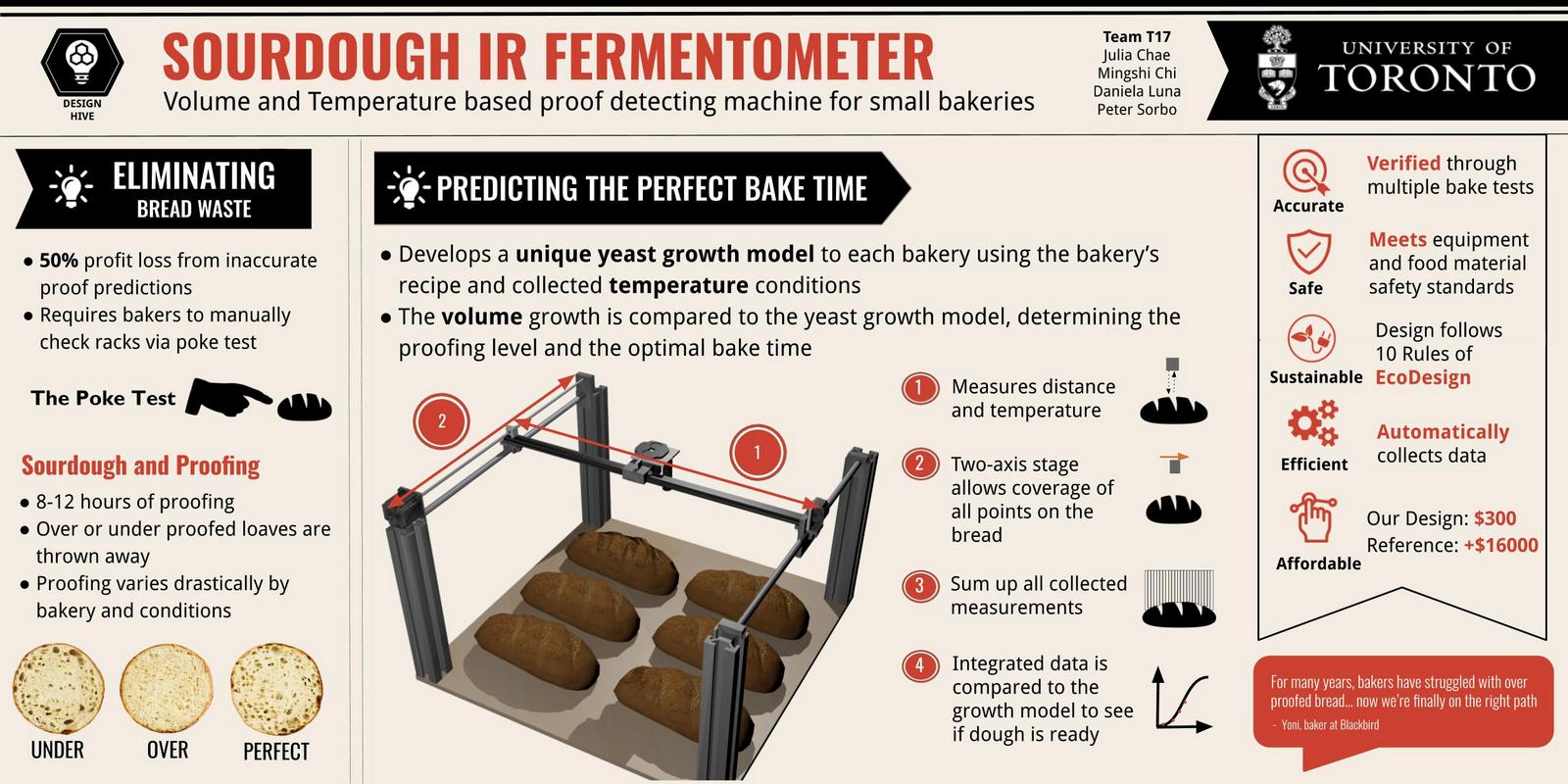 DESIGN HIVE

SOURDOUGH IR FERMENTOMETER

Volume and Temperature based proof detecting machine for small bakeries

Team T17
Julia Chae
Mingshi Chi
Daniela Luna
Peter Sorbo

UNIVERSITY OF TORONTO

ELIMINATING BREAD WASTE

• 50% profit loss from inaccurate proof predictions
• Requires bakers to manually check racks via poke test

The Poke Test

Sourdough and Proofing

• 8-12 hours of proofing
• Over or under proofed loaves are thrown away
• Proofing varies drastically by bakery and conditions

UNDER OVER PERFECT

PREDICTING THE PERFECT BAKE TIME

• Develops a unique yeast growth model to each bakery using the bakery's recipe and collected temperature conditions
• The volume growth is compared to the yeast growth model, determining the proofing level and the optimal bake time

2 1

1 Measures distance and temperature

2 Two-axis stage allows coverage of all points on the bread

3 Sum up all collected measurements

4 Integrated data is compared to the growth model to see if dough is ready

Accurate
Verified through multiple bake tests

Safe
Meets equipment and food material safety standards

Sustainable
Design follows 10 Rules of EcoDesign

Efficient
Automatically collects data

Affordable
Our Design: $300
Reference: +$16000

For many years, bakers have struggled with over proofed bread... now we're finally on the right path
- Yoni, baker at Blackbird